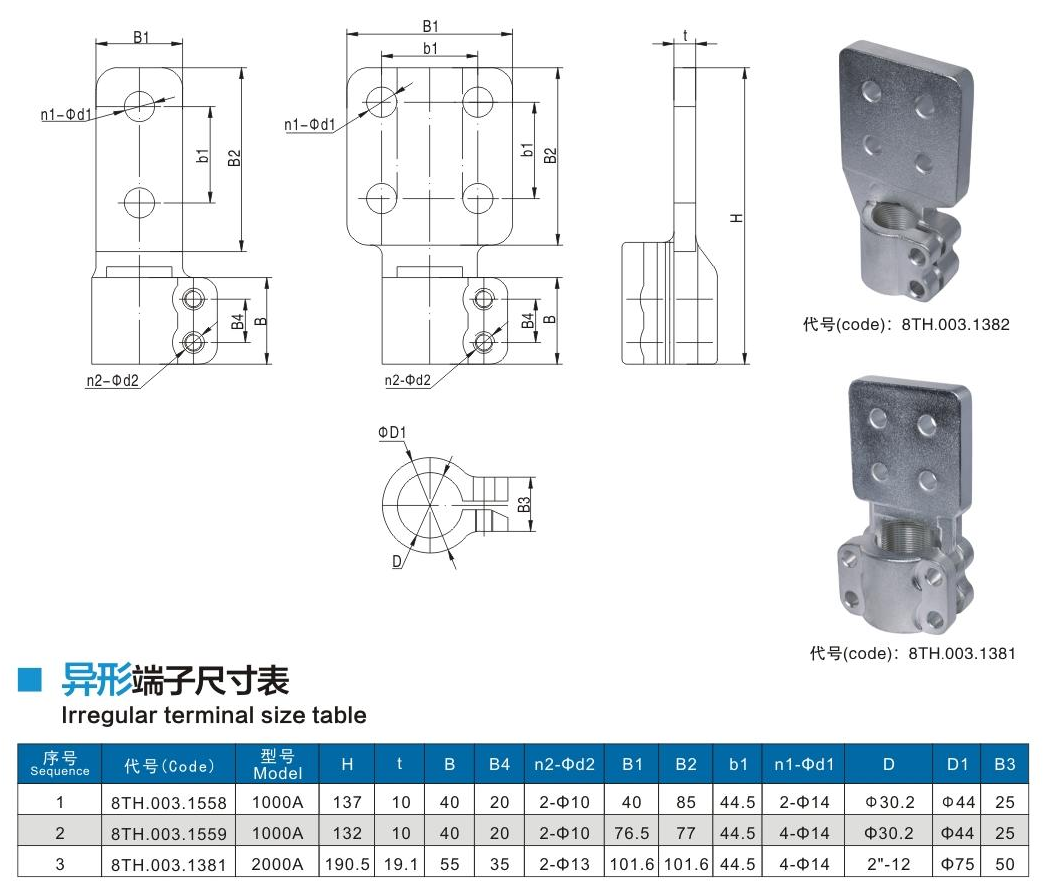 B1

n1-Φd1

b1

B2

B4

B

n2-Φd2

B1

b1

n1-Φd1

b1

B2

B4

B

n2-Φd2

t

H

ΦD1

B3

D

代号(code): 8TH.003.1382

代号(code): 8TH.003.1381

■ 异形端子尺寸表
Irregular terminal size table

| 序号 Sequence | 代号(Code) | 型号 Model | H | t | B | B4 | n2-Φd2 | B1 | B2 | b1 | n1-Φd1 | D | D1 | B3 |
|---|---|---|---|---|---|---|---|---|---|---|---|---|---|---|
| 1 | 8TH.003.1558 | 1000A | 137 | 10 | 40 | 20 | 2-Φ10 | 40 | 85 | 44.5 | 2-Φ14 | Φ30.2 | Φ44 | 25 |
| 2 | 8TH.003.1559 | 1000A | 132 | 10 | 40 | 20 | 2-Φ10 | 76.5 | 77 | 44.5 | 4-Φ14 | Φ30.2 | Φ44 | 25 |
| 3 | 8TH.003.1381 | 2000A | 190.5 | 19.1 | 55 | 35 | 2-Φ13 | 101.6 | 101.6 | 44.5 | 4-Φ14 | 2"-12 | Φ75 | 50 |